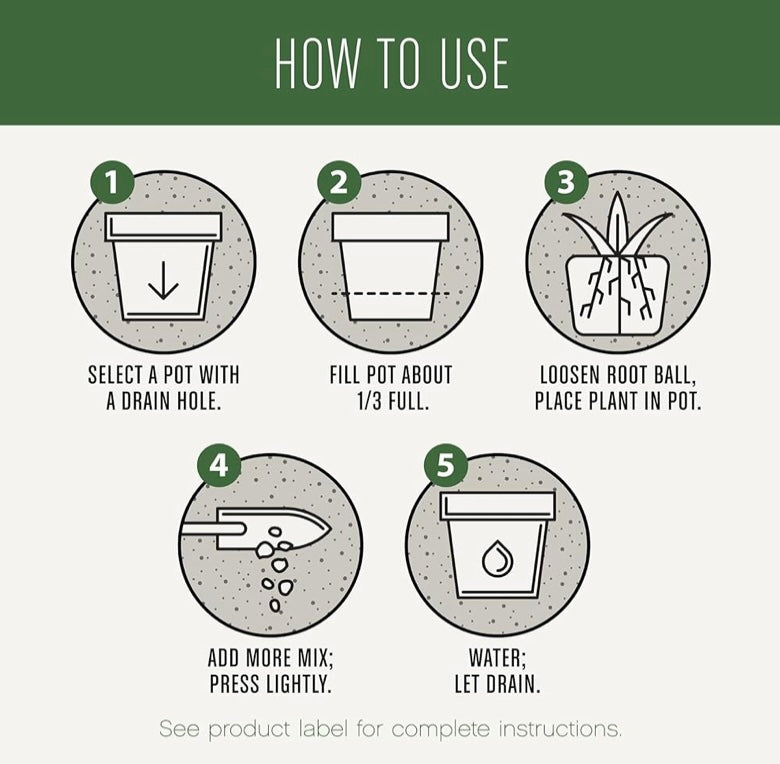 HOW TO USE

1
SELECT A POT WITH A DRAIN HOLE.

2
FILL POT ABOUT 1/3 FULL.

3
LOOSEN ROOT BALL, PLACE PLANT IN POT.

4
ADD MORE MIX; PRESS LIGHTLY.

5
WATER; LET DRAIN.

See product label for complete instructions.